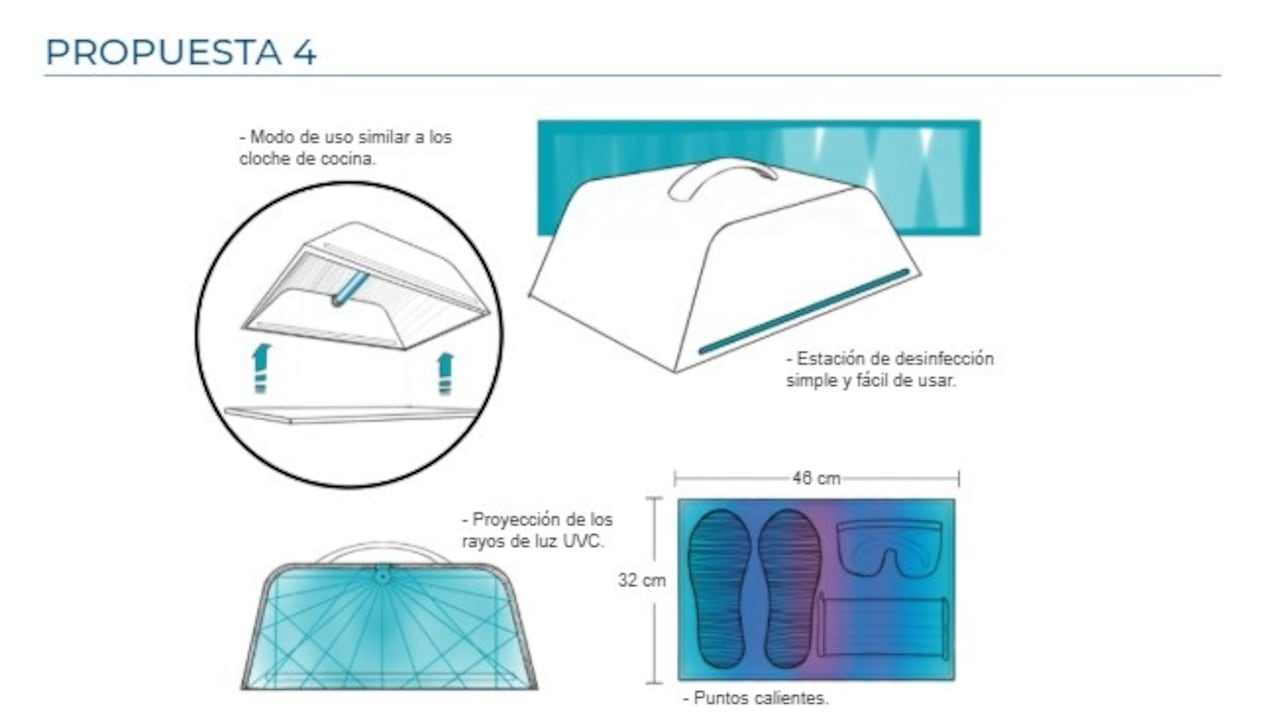 PROPUESTA 4

- Modo de uso similar a los cloche de cocina.

- Estación de desinfección simple y fácil de usar.

- Proyección de los rayos de luz UVC.

46 cm

32 cm

- Puntos calientes.