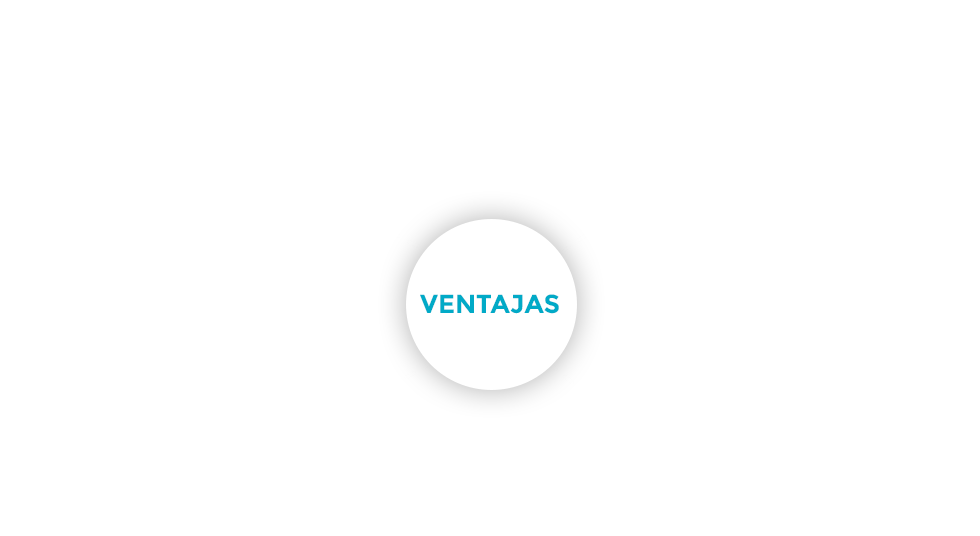 VENTAJAS